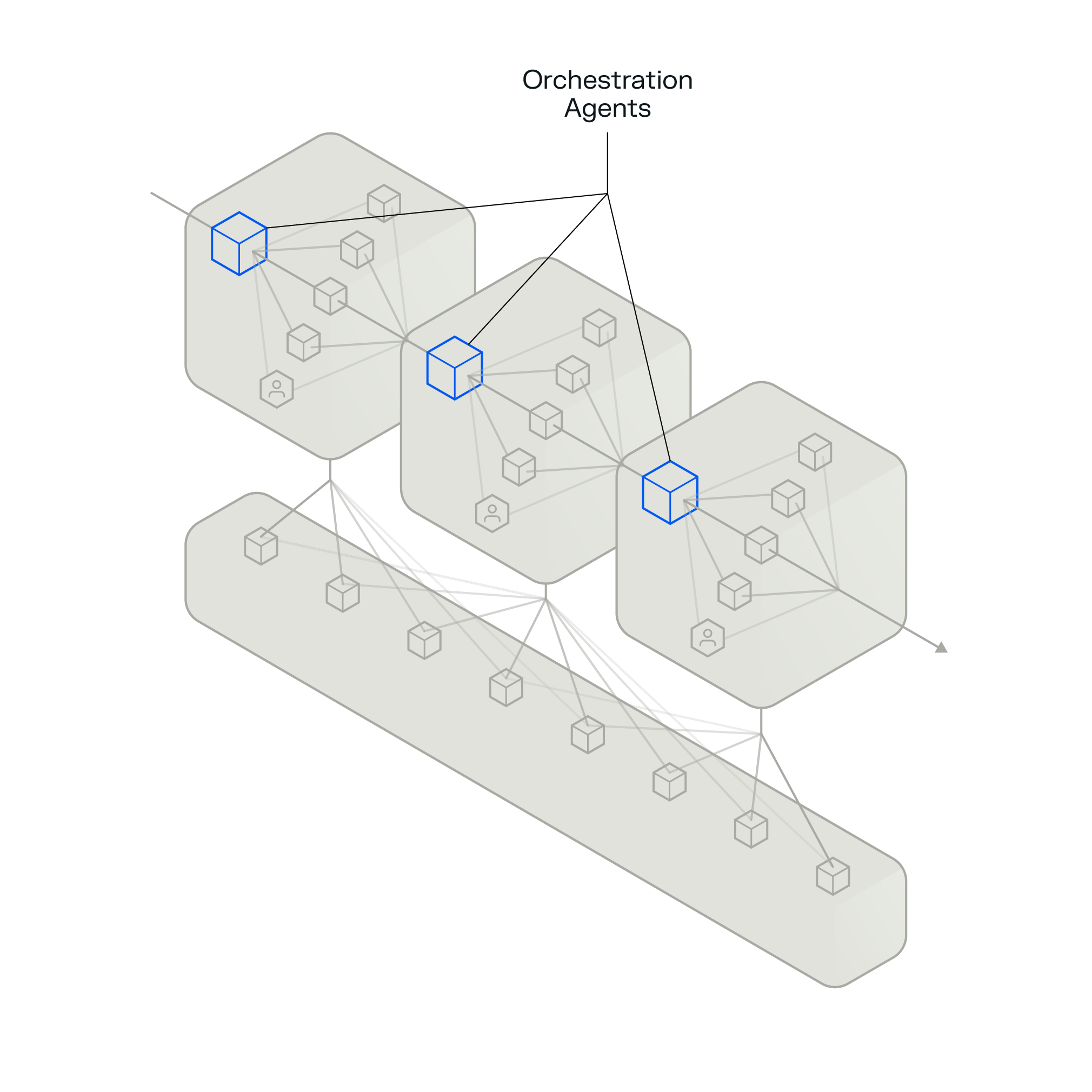 Orchestration
Agents