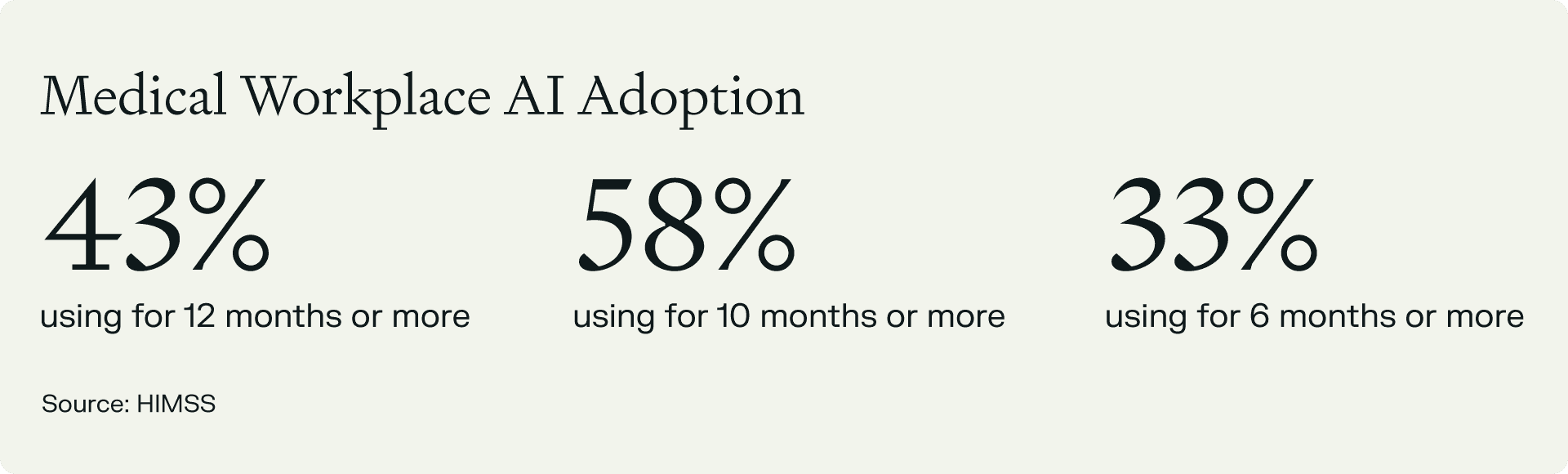 Medical Workplace AI Adoption

43%
using for 12 months or more

58%
using for 10 months or more

33%
using for 6 months or more

Source: HIMSS