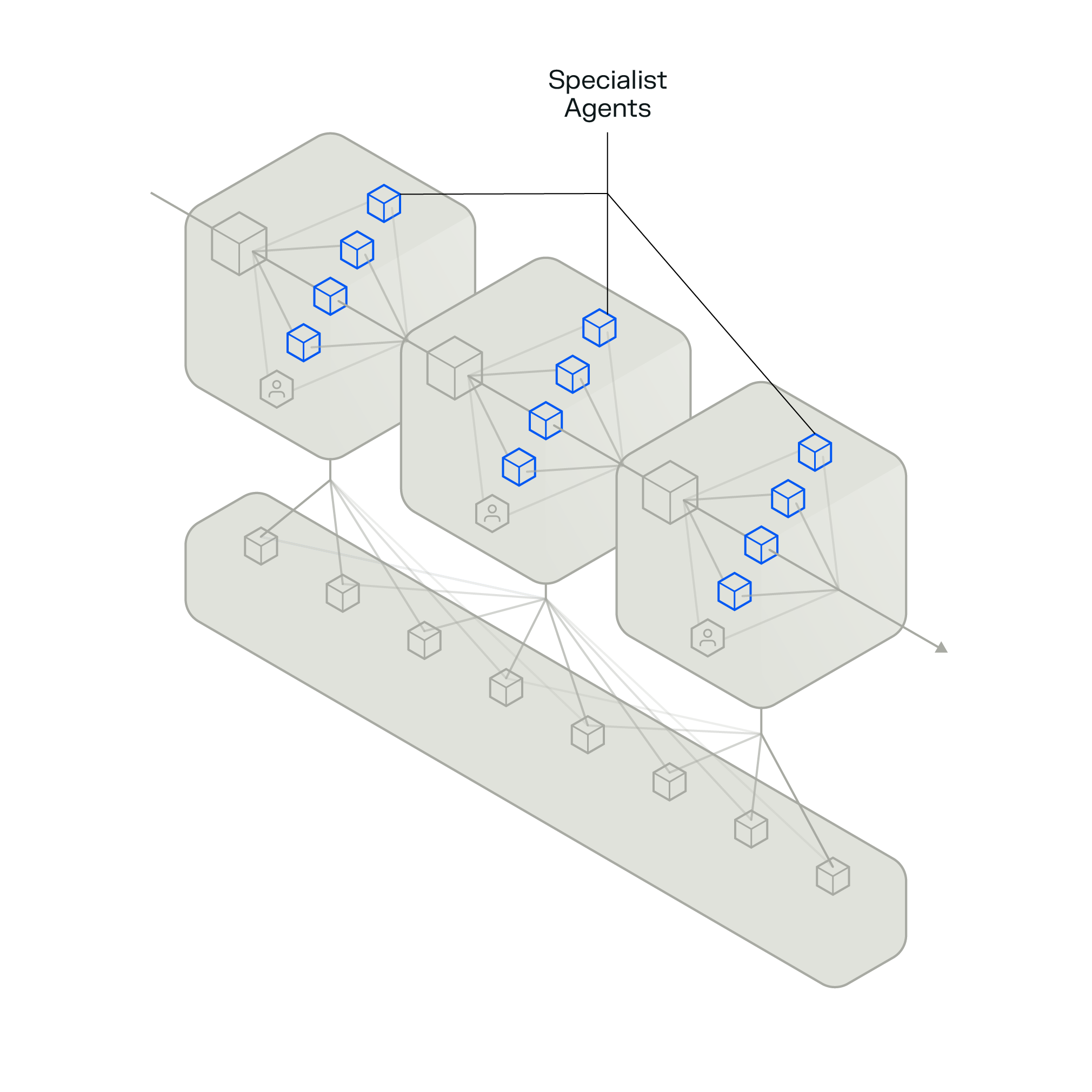 Specialist
Agents