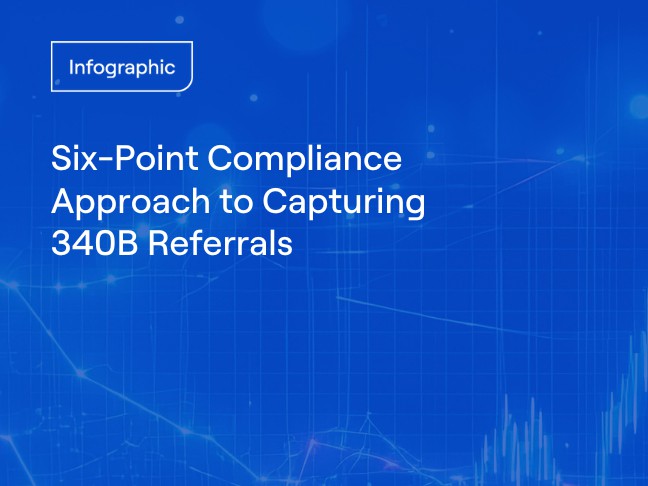 Infographic

Six-Point Compliance Approach to Capturing 340B Referrals